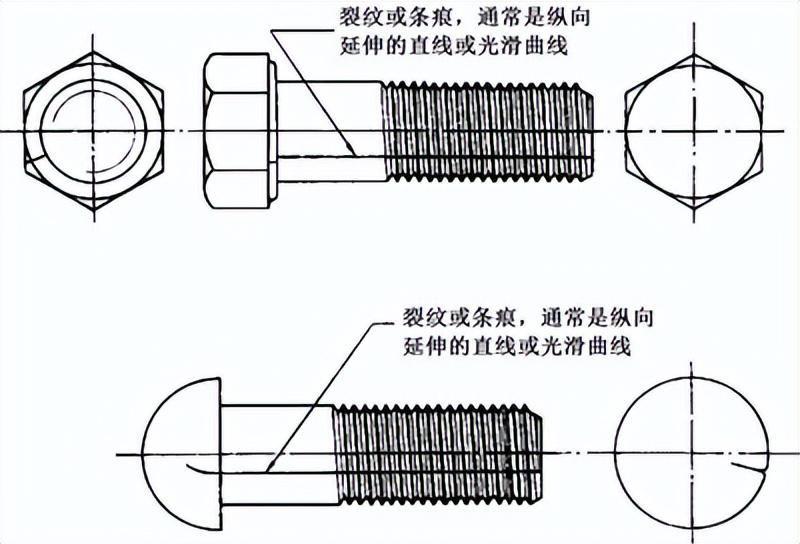 裂纹或条痕，通常是纵向延伸的直线或光滑曲线

裂纹或条痕，通常是纵向延伸的直线或光滑曲线