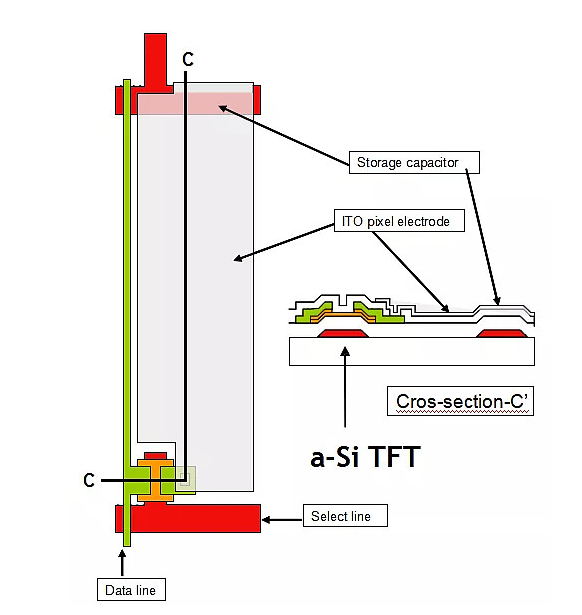 C

Storage capacitor

ITO pixel electrode

Cros-section-C'

a-Si TFT

C

Select line

Data line