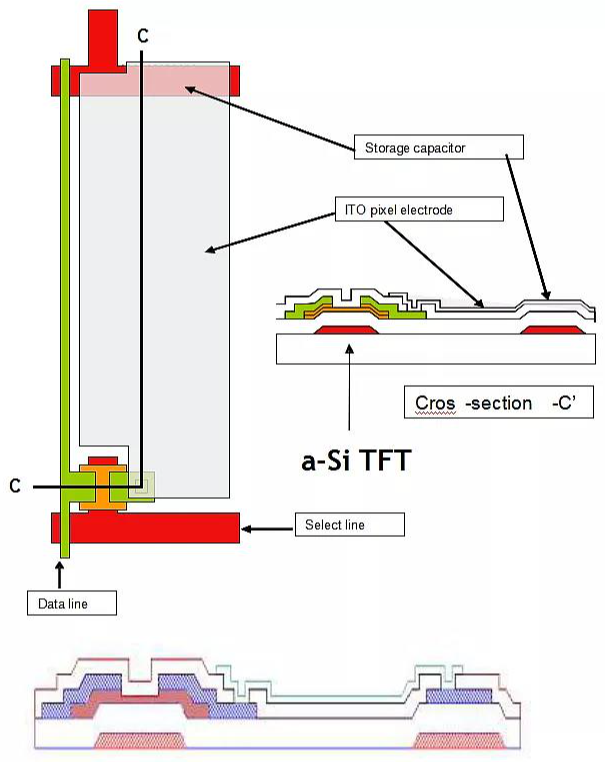 C

Storage capacitor

ITO pixel electrode

Cros -section -C'

a-Si TFT

C

Select line

Data line