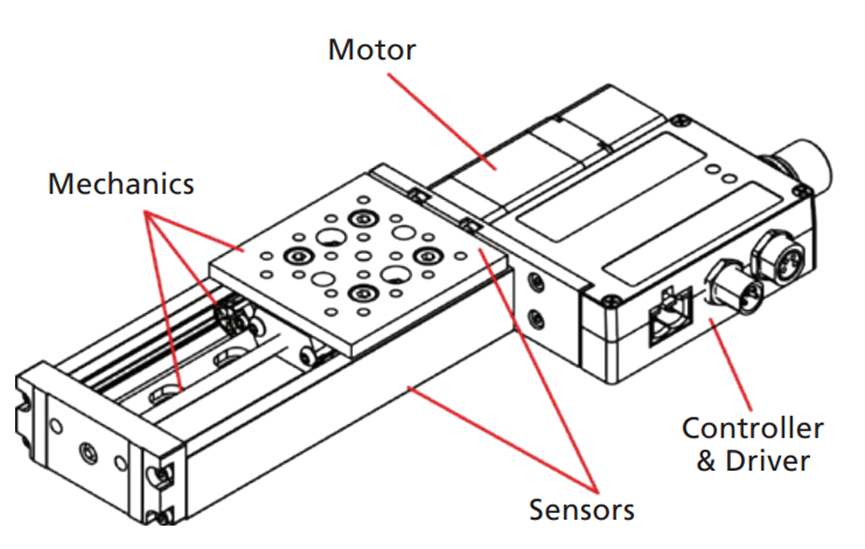 Motor

Mechanics

Controller & Driver

Sensors