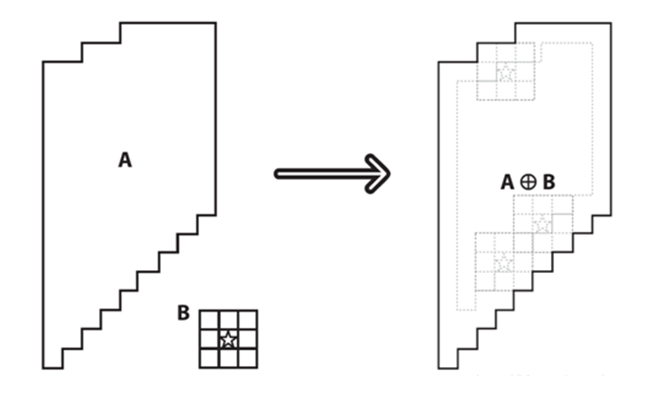 A

B

$A \oplus B$